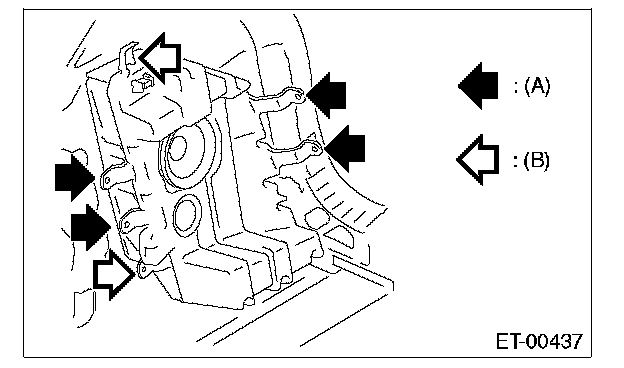 : (A)

: (B)

ET-00437