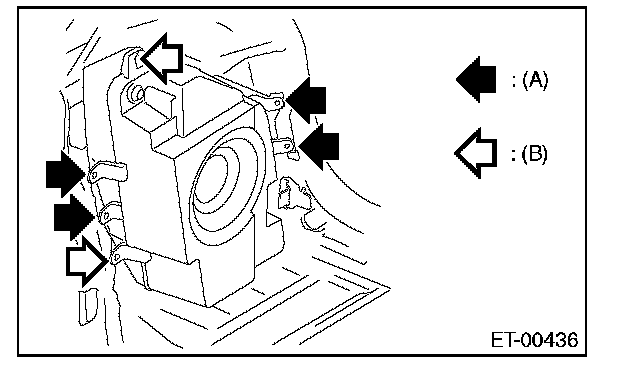 : (A)

: (B)

ET-00436