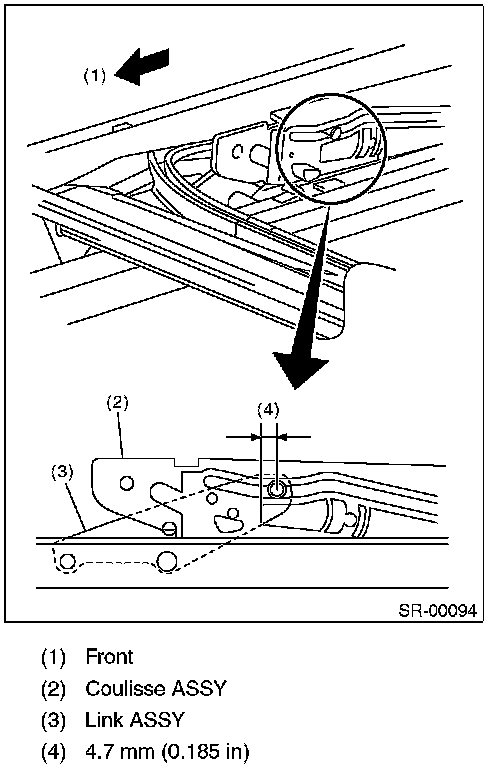 (1)

(2)

(4)

(3)

SR-00094

(1) Front
(2) Coulisse ASSY
(3) Link ASSY
(4) 4.7 mm (0.185 in)