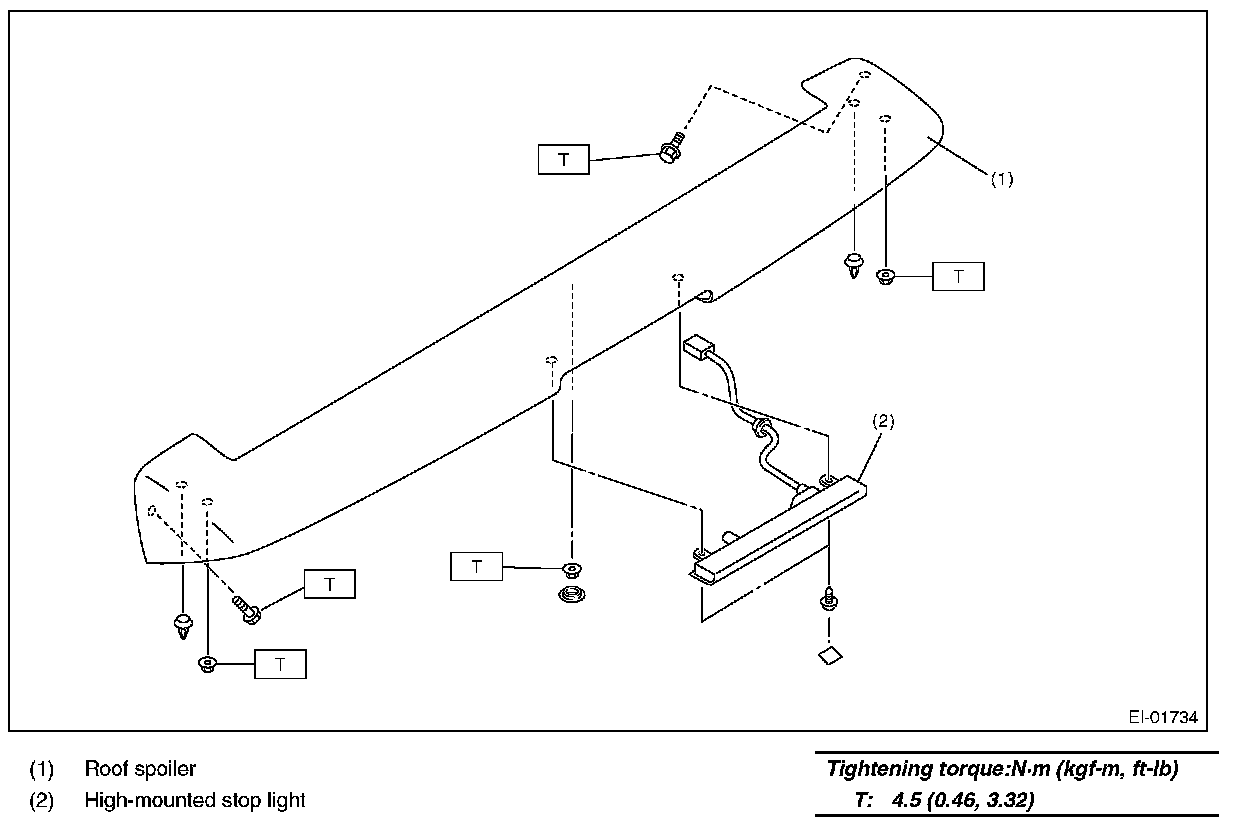 T

(1)

T

(2)

T

T

T

EI-01734

(1) Roof spoiler

(2) High-mounted stop light

Tightening torque:N·m (kgf-m, ft-lb)

T: 4.5 (0.46, 3.32)