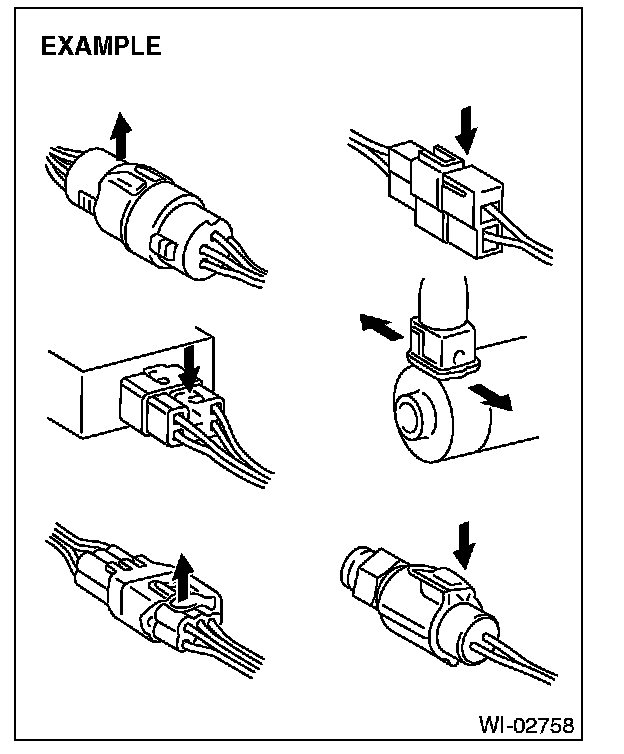 EXAMPLE

WI-02758