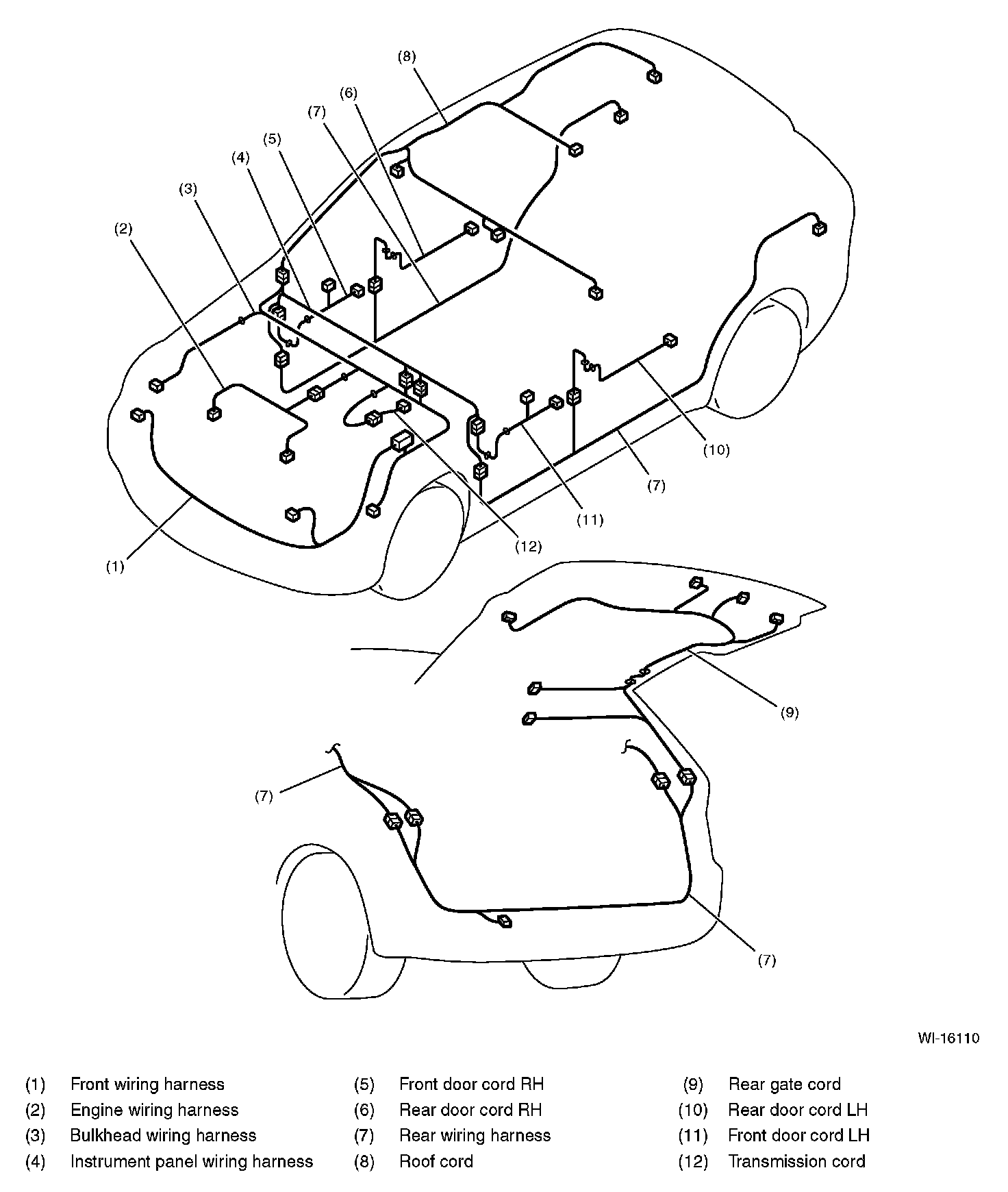 (8)
(6)
(7)
(5)
(4)
(3)
(2)
(10)
(7)
(11)
(12)
(1)
(9)
(7)
(7)

WI-16110

(1) Front wiring harness
(2) Engine wiring harness
(3) Bulkhead wiring harness
(4) Instrument panel wiring harness

(5) Front door cord RH
(6) Rear door cord RH
(7) Rear wiring harness
(8) Roof cord

(9) Rear gate cord
(10) Rear door cord LH
(11) Front door cord LH
(12) Transmission cord