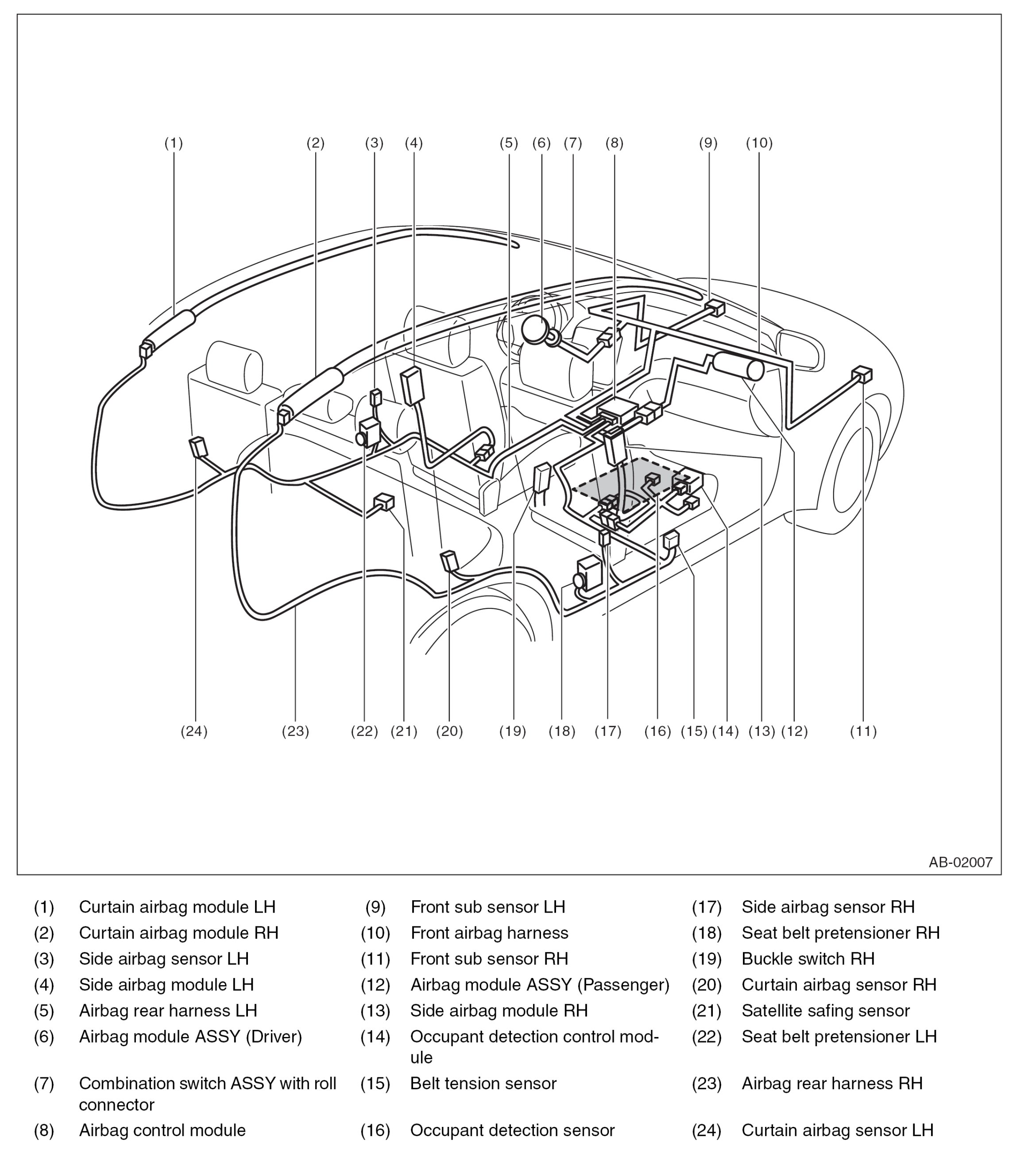 (1) (2) (3) (4) (5) (6) (7) (8) (9) (10)

(24) (23) (22) (21) (20) (19) (18) (17) (16) (15) (14) (13) (12) (11)

AB-02007

(1) Curtain airbag module LH
(2) Curtain airbag module RH
(3) Side airbag sensor LH
(4) Side airbag module LH
(5) Airbag rear harness LH
(6) Airbag module ASSY (Driver)
(7) Combination switch ASSY with roll connector
(8) Airbag control module

(9) Front sub sensor LH
(10) Front airbag harness
(11) Front sub sensor RH
(12) Airbag module ASSY (Passenger)
(13) Side airbag module RH
(14) Occupant detection control module
(15) Belt tension sensor
(16) Occupant detection sensor

(17) Side airbag sensor RH
(18) Seat belt pretensioner RH
(19) Buckle switch RH
(20) Curtain airbag sensor RH
(21) Satellite safing sensor
(22) Seat belt pretensioner LH
(23) Airbag rear harness RH
(24) Curtain airbag sensor LH