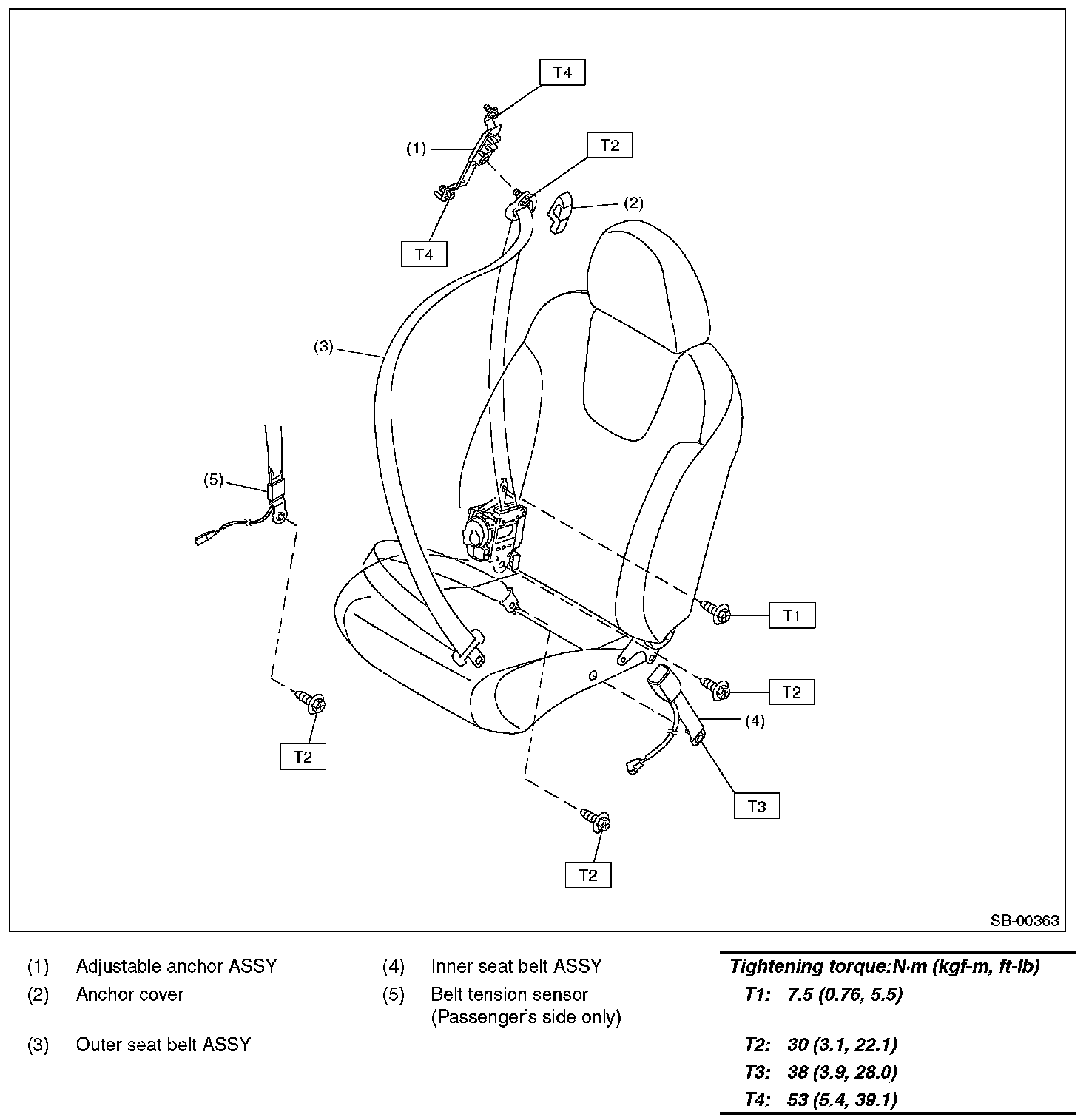 T4
(1)
T2
(2)
T4
(3)
(5)
T1
T2
(4)
T2
T3
T2
SB-00363

(1) Adjustable anchor ASSY
(2) Anchor cover
(3) Outer seat belt ASSY

(4) Inner seat belt ASSY
(5) Belt tension sensor (Passenger's side only)

Tightening torque:N·m (kgf-m, ft-lb)
T1: 7.5 (0.76, 5.5)
T2: 30 (3.1, 22.1)
T3: 38 (3.9, 28.0)
T4: 53 (5.4, 39.1)