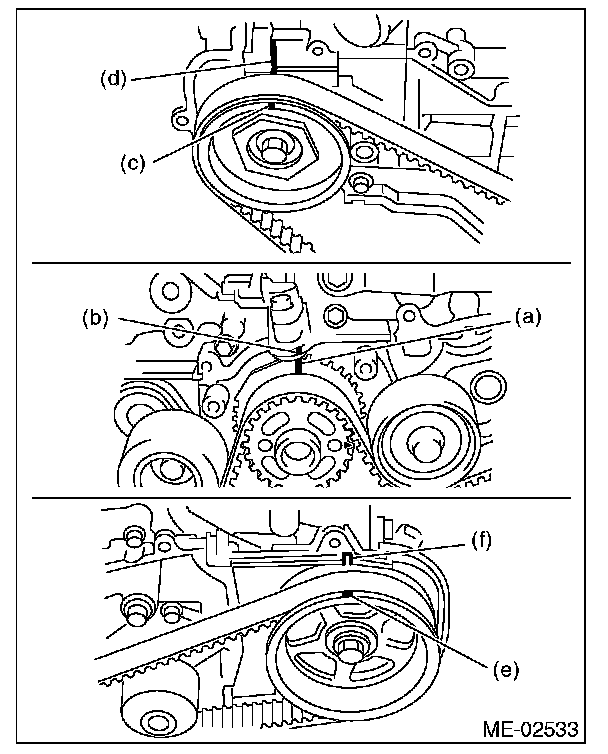 (d)
(c)
(b)
(a)
(f)
(e)
ME-02533