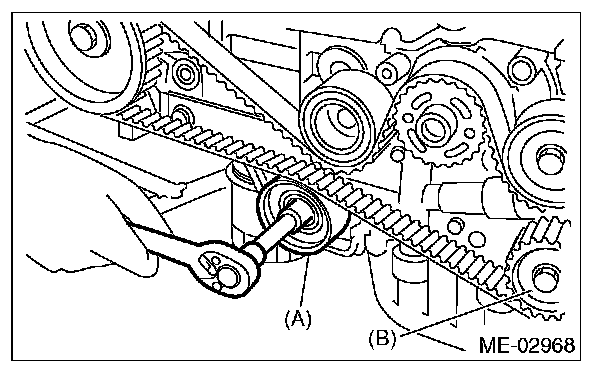 (A)
(B)
ME-02968