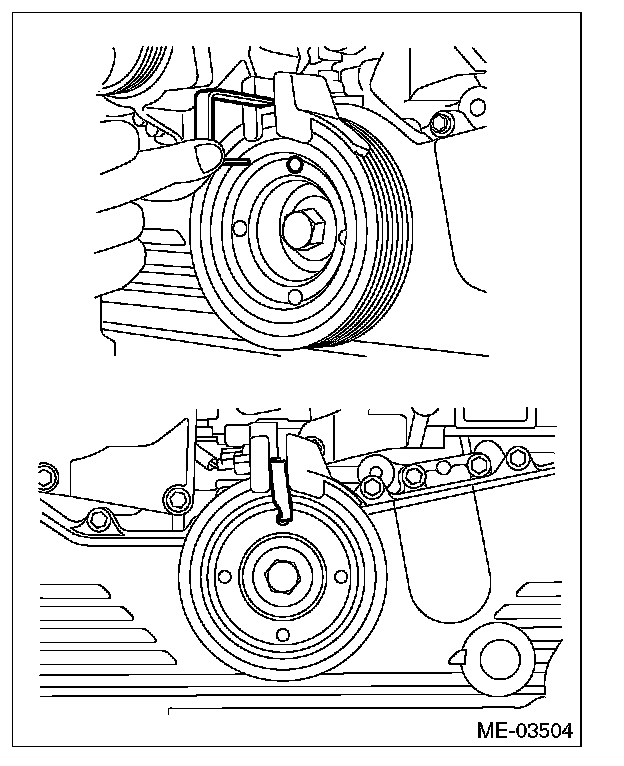 ME-03504