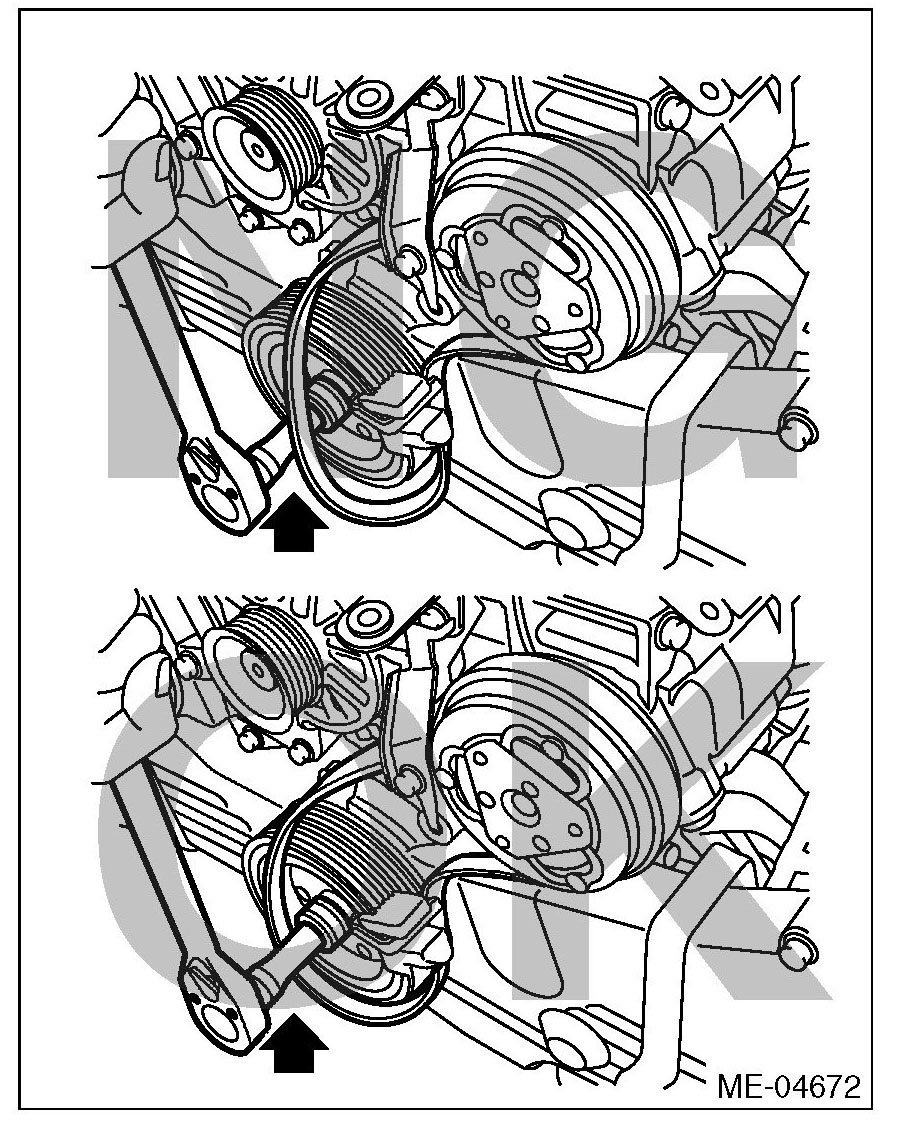 NG

OK

ME-04672