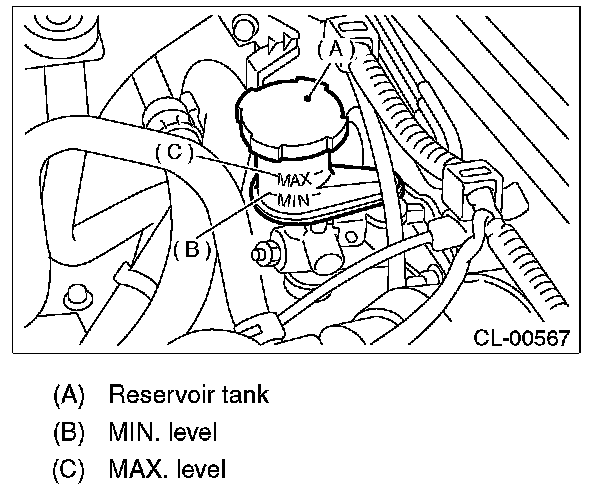 (A)
(C)
MAX
MIN
(B)
CL-00567

(A) Reservoir tank
(B) MIN. level
(C) MAX. level