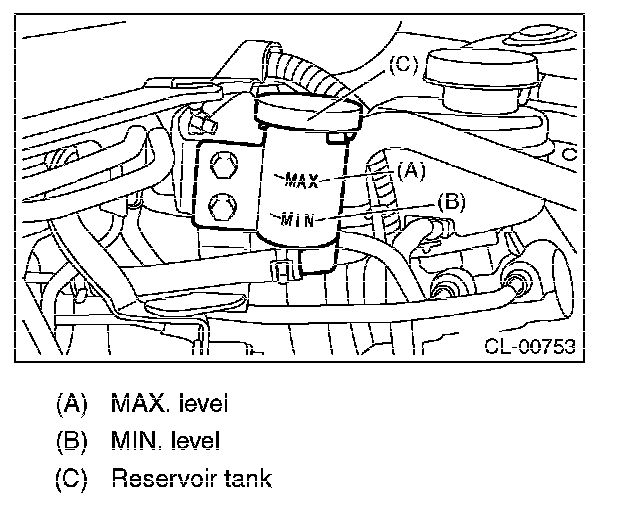 (C)
MAX
(A)
MIN
(B)
CL-00753

(A) MAX. level
(B) MIN. level
(C) Reservoir tank