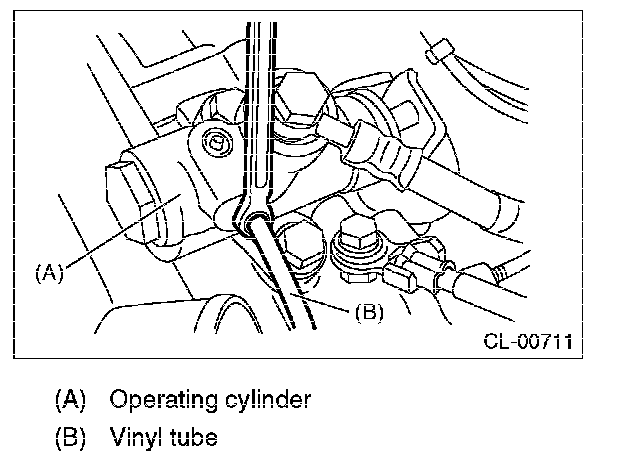 (A)

(B)

CL-00711

(A) Operating cylinder

(B) Vinyl tube