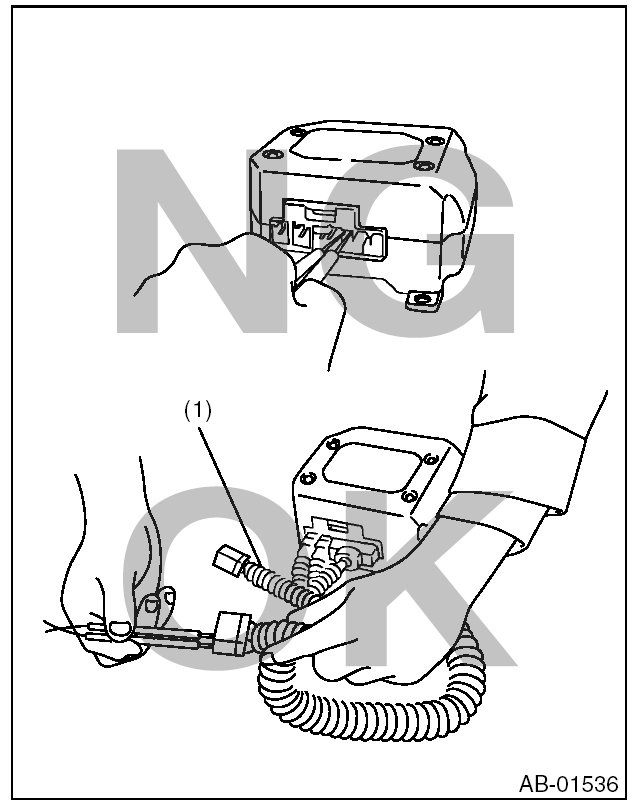 NG

(1)

OK

AB-01536