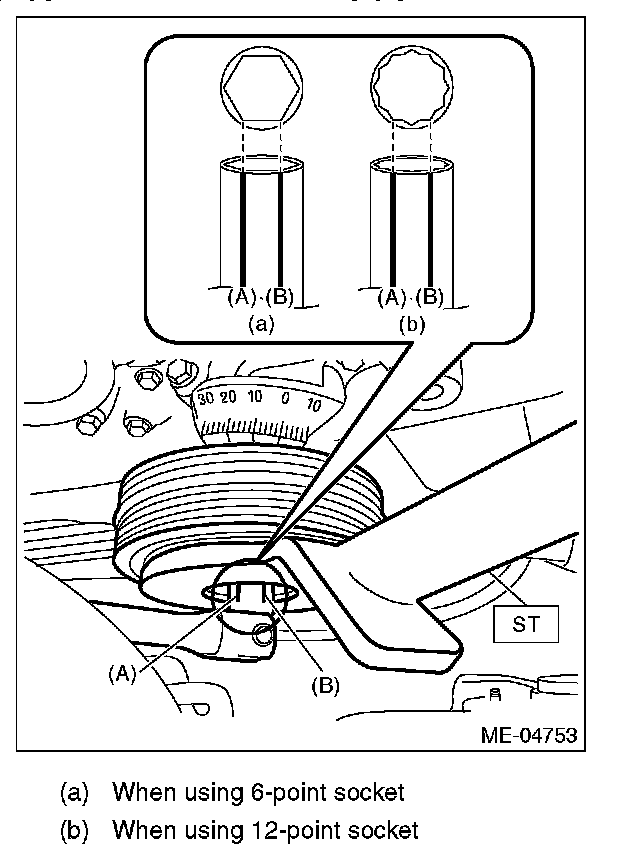 (A)·(B)
(a)
(A)·(B)
(b)
30 20 10 0 10
ST
(A)
(B)
ME-04753

(a) When using 6-point socket
(b) When using 12-point socket