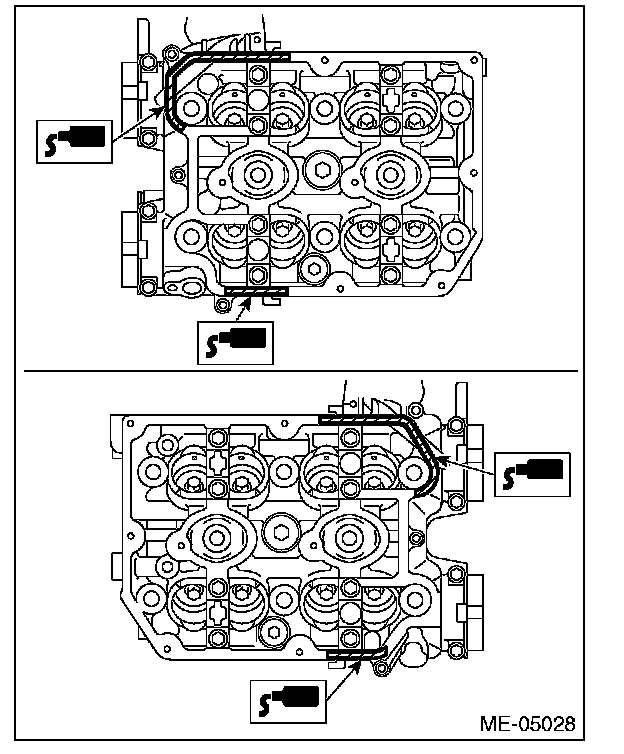 ME-05028