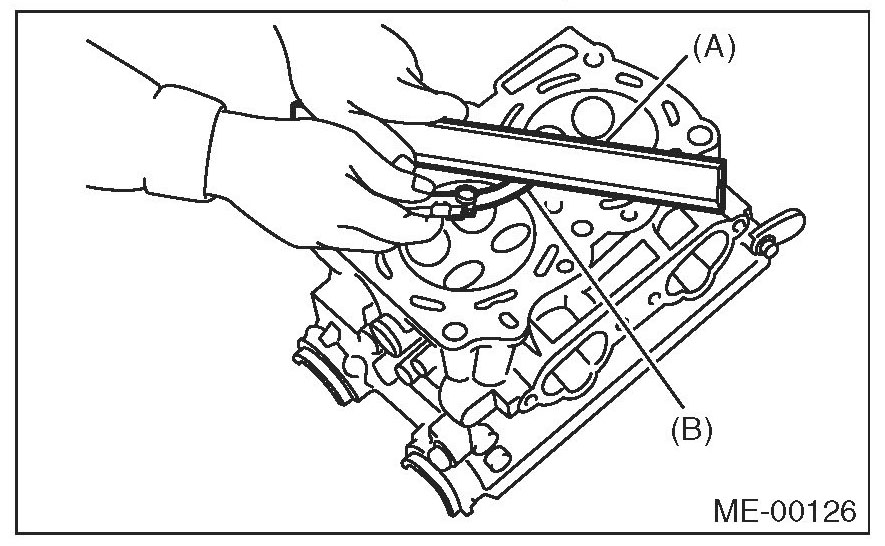 (A)
(B)
ME-00126