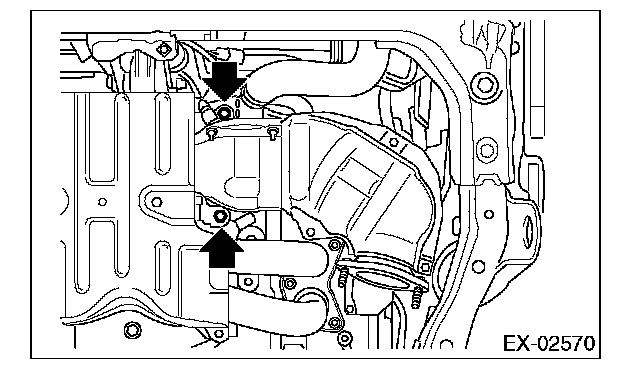 EX-02570