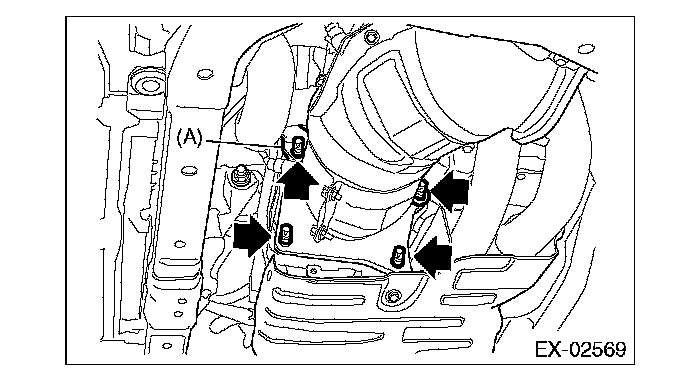 (A)

EX-02569