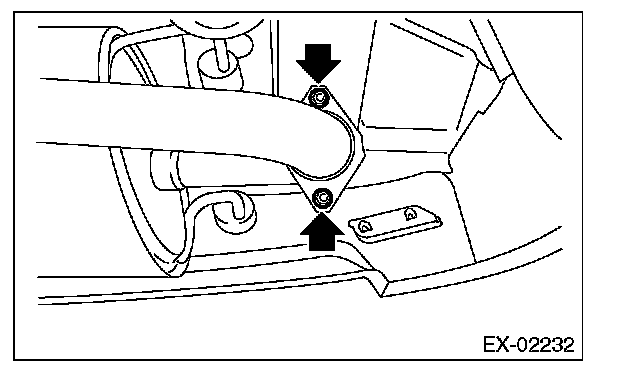 EX-02232