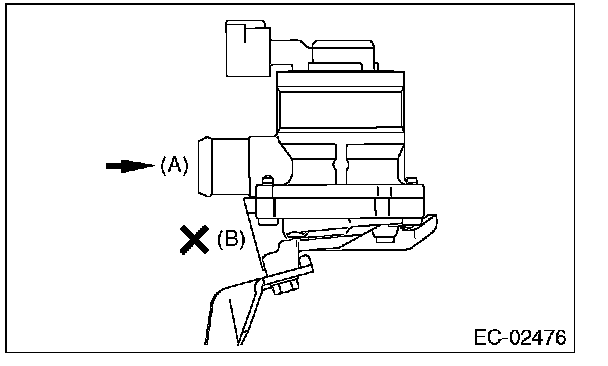 (A)

(B)

EC-02476