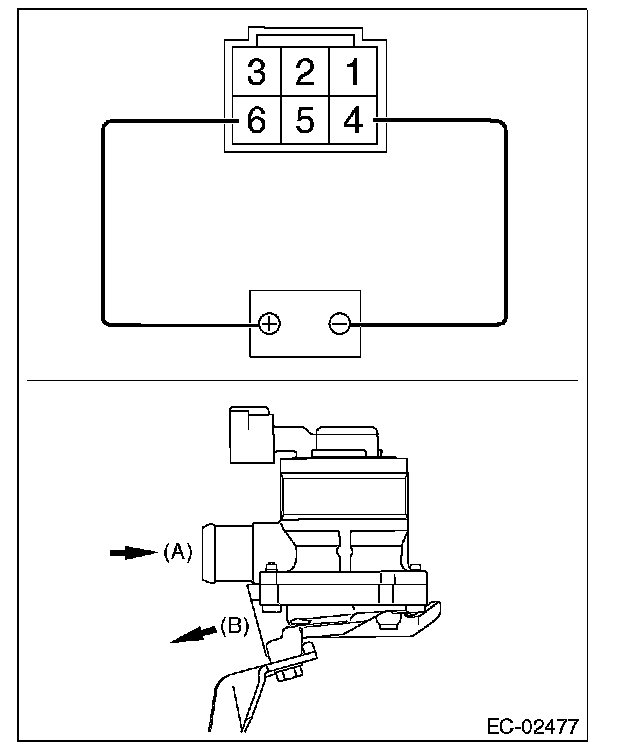 3 2 1
6 5 4

⊕ ⊖

(A)

(B)

EC-02477