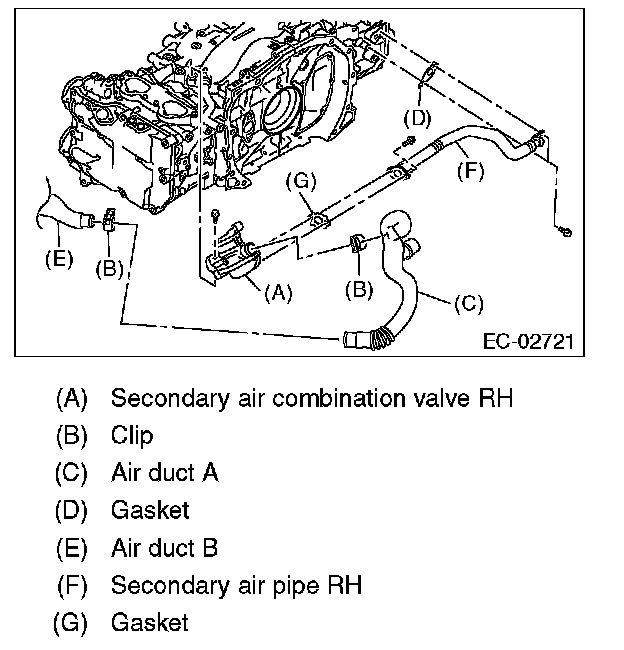 (D)
(F)
(G)
(E)
(B)
(A)
(B)
(C)
EC-02721

(A) Secondary air combination valve RH
(B) Clip
(C) Air duct A
(D) Gasket
(E) Air duct B
(F) Secondary air pipe RH
(G) Gasket