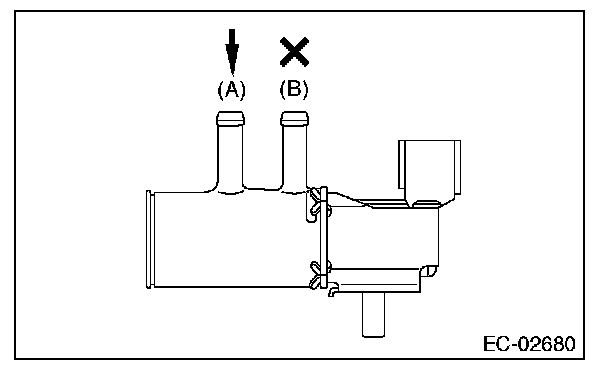 (A)

(B)

EC-02680