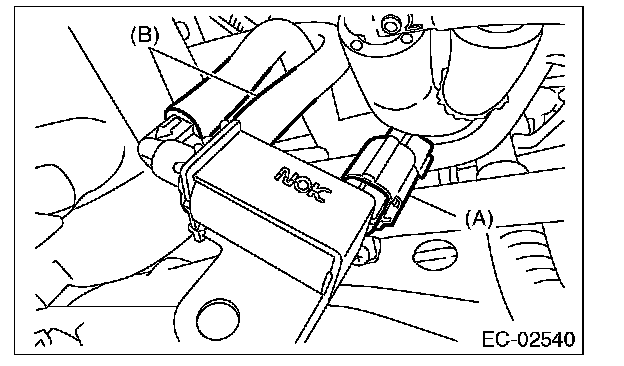 (B)
NOK
(A)
EC-02540