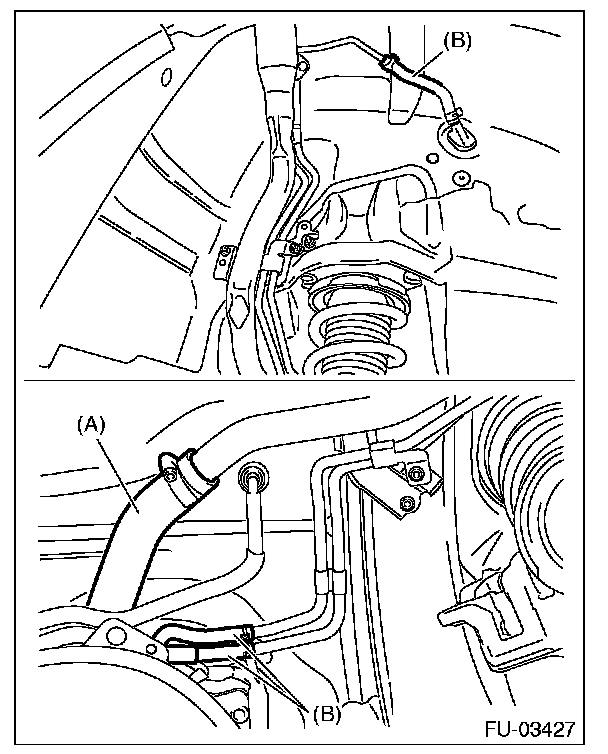 (B)

(A)

(B)

FU-03427