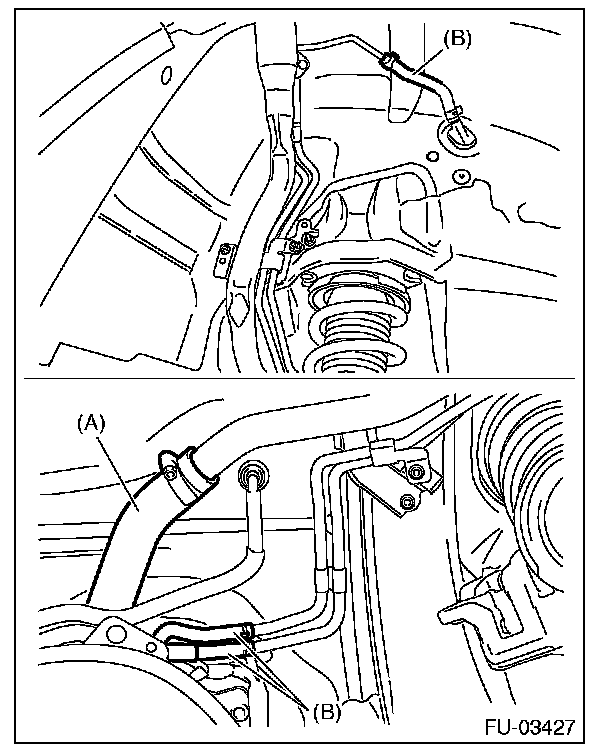 (B)

(A)

(B)

FU-03427