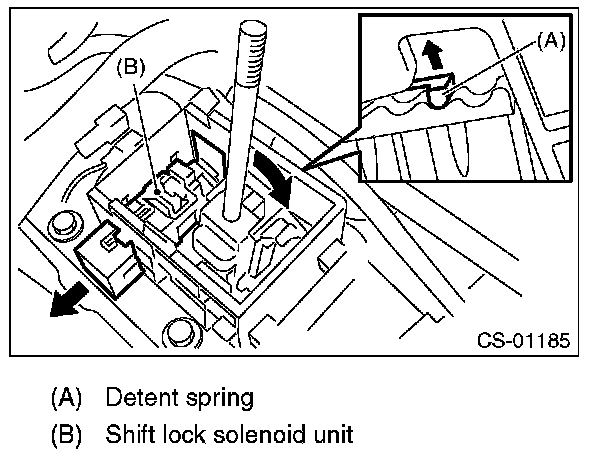 (B)

(A)

CS-01185

(A) Detent spring

(B) Shift lock solenoid unit