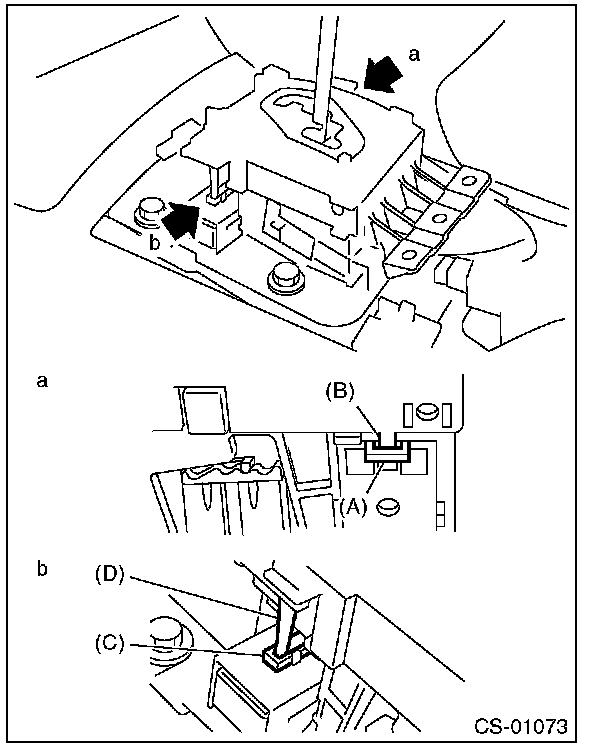 a

b

a

(B)

(A)

b

(D)

(C)

CS-01073