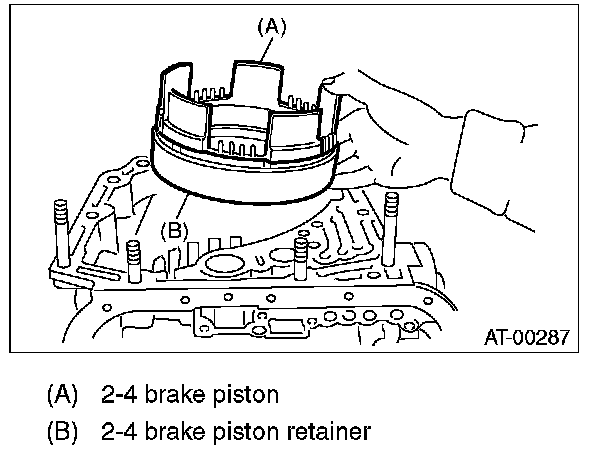 (A)

(B)

AT-00287

(A) 2-4 brake piston

(B) 2-4 brake piston retainer