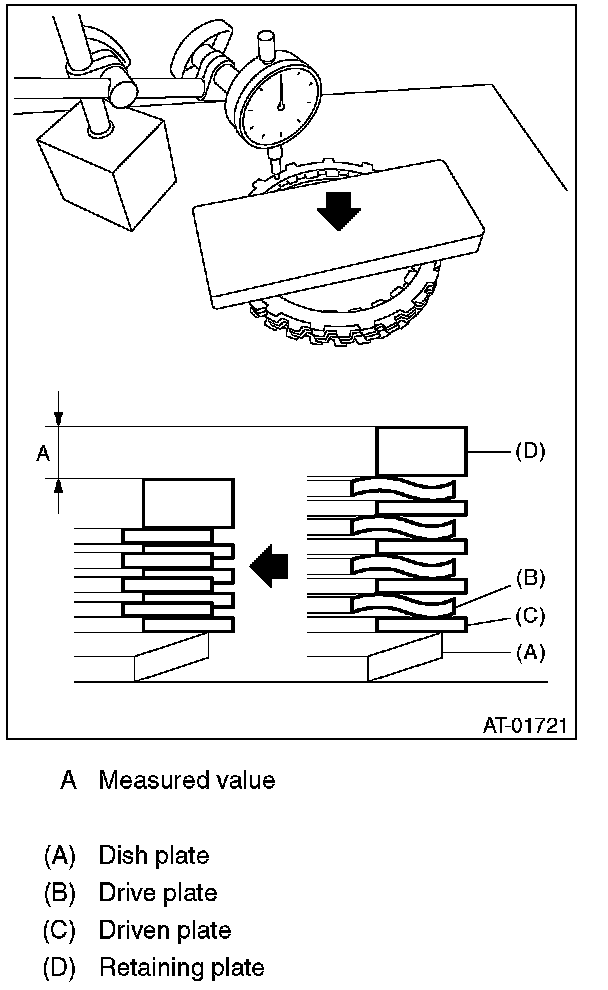 A

(D)

(B)

(C)

(A)

AT-01721

A Measured value

(A) Dish plate
(B) Drive plate
(C) Driven plate
(D) Retaining plate