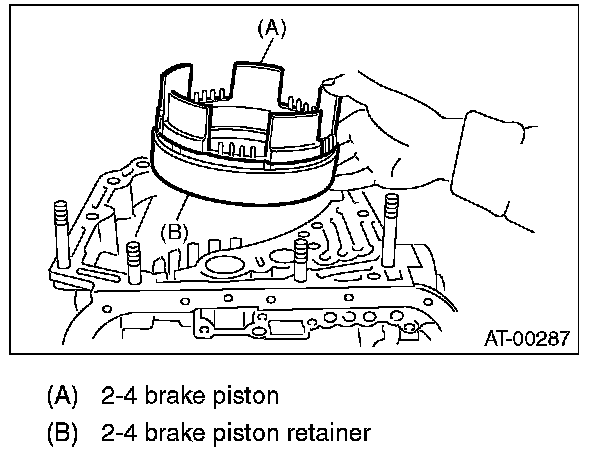 (A)

(B)

AT-00287

(A) 2-4 brake piston

(B) 2-4 brake piston retainer