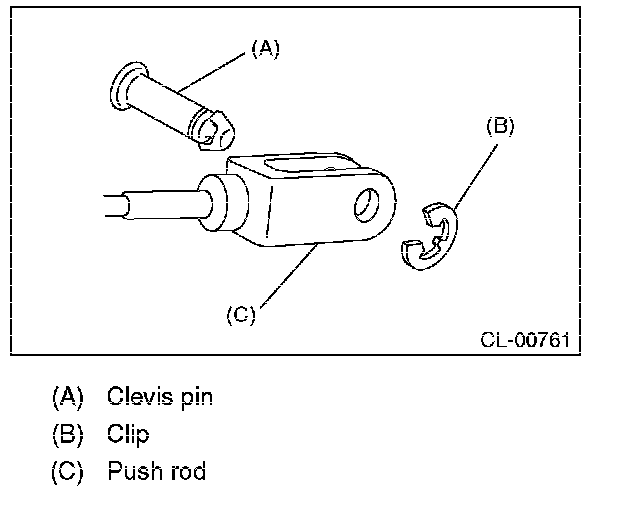 (A)

(B)

(C)

CL-00761

(A) Clevis pin
(B) Clip
(C) Push rod