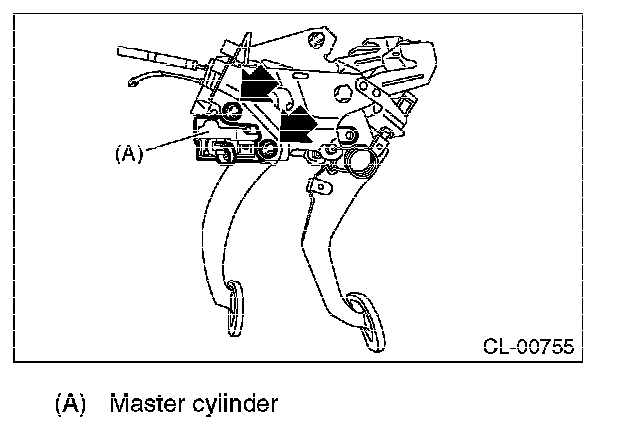 (A)

CL-00755

(A) Master cylinder