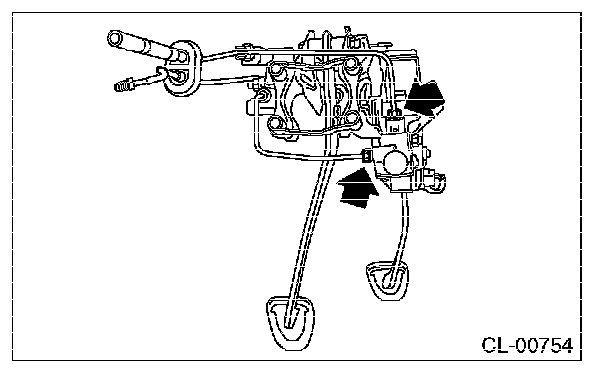 CL-00754