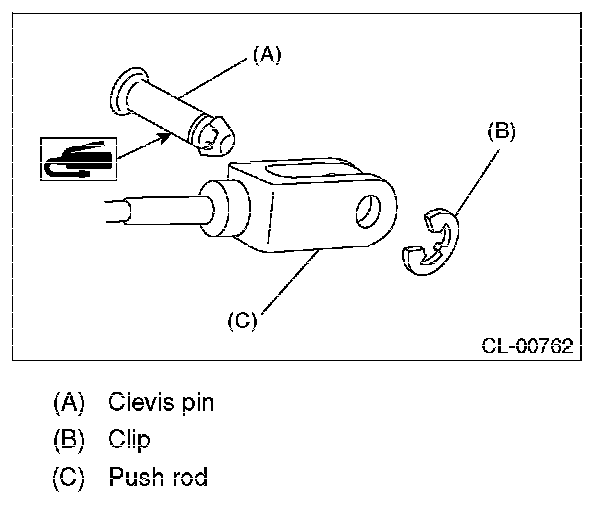 (A)

(B)

(C)

CL-00762

(A) Clevis pin

(B) Clip

(C) Push rod