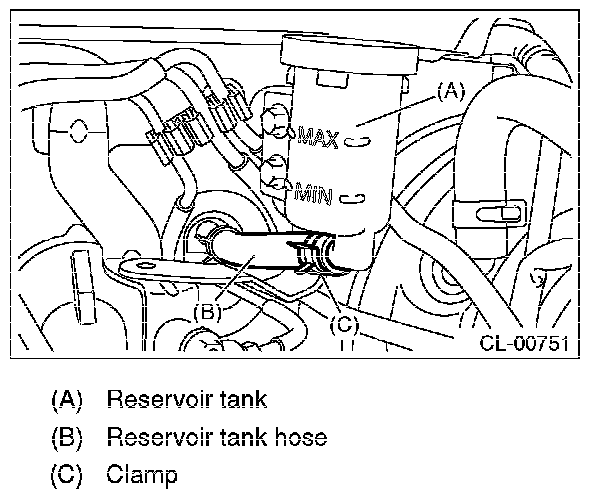 (A)
MAX
MIN
(B)
(C)
CL-00751

(A) Reservoir tank

(B) Reservoir tank hose

(C) Clamp