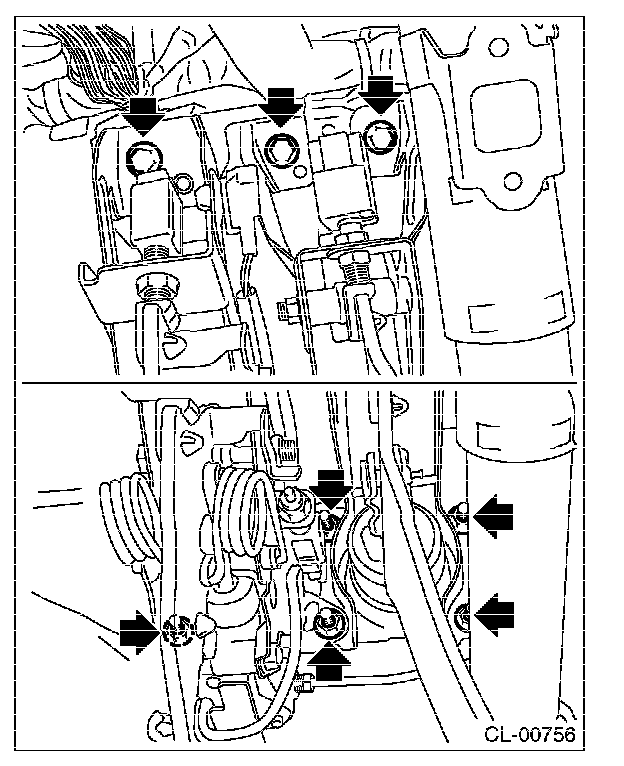 CL-00756