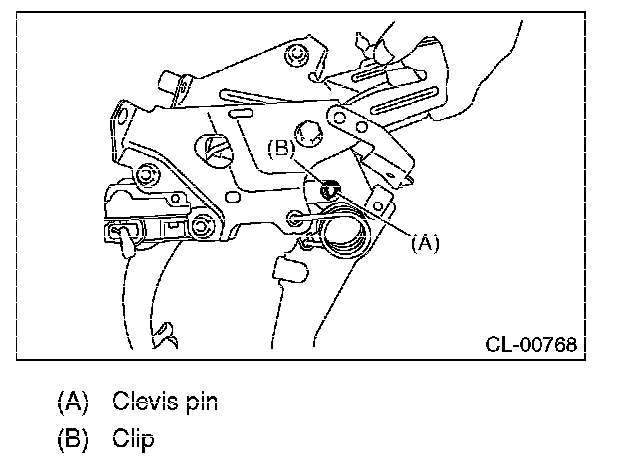 (B)

(A)

CL-00768

(A) Clevis pin

(B) Clip