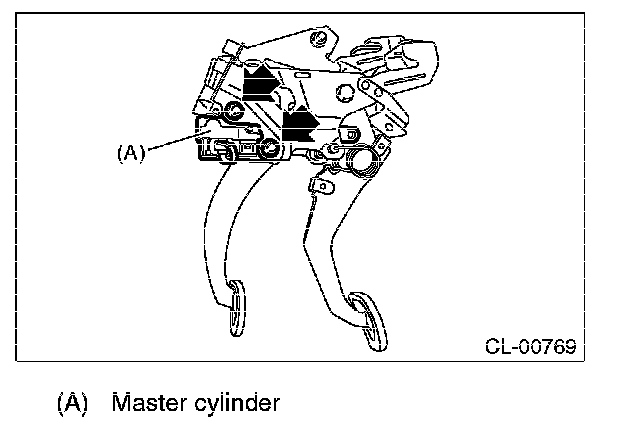 (A)

CL-00769

(A) Master cylinder