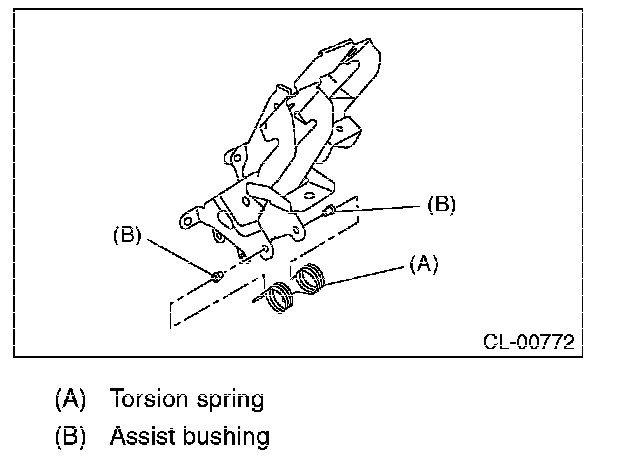 (B)
(B)
(A)
CL-00772

(A) Torsion spring
(B) Assist bushing