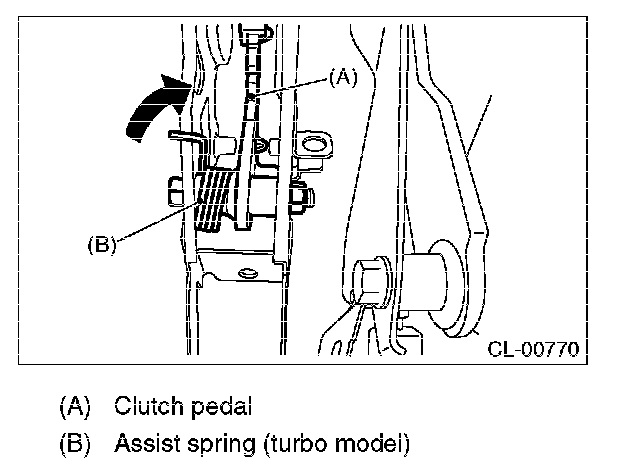 (A)

(B)

CL-00770

(A) Clutch pedal

(B) Assist spring (turbo model)