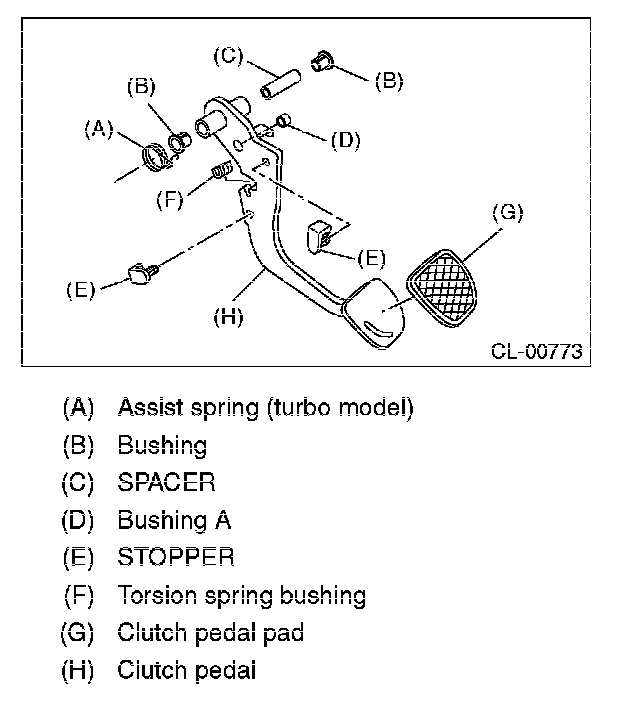 (C)
(B)
(B)
(A)
(D)
(F)
(G)
(E)
(E)
(H)
CL-00773

(A) Assist spring (turbo model)
(B) Bushing
(C) SPACER
(D) Bushing A
(E) STOPPER
(F) Torsion spring bushing
(G) Clutch pedal pad
(H) Clutch pedal