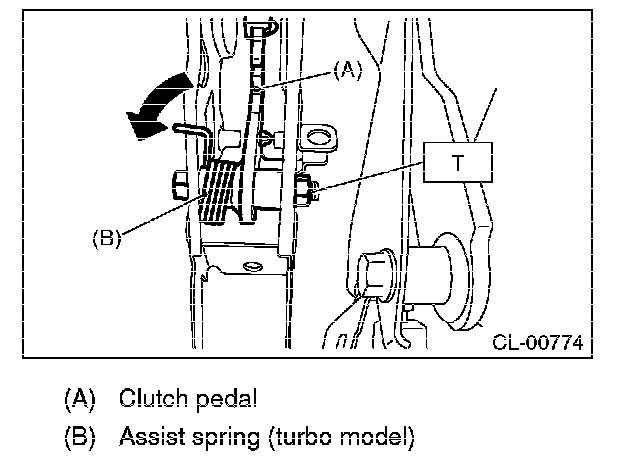 (A)

T

(B)

CL-00774

(A) Clutch pedal

(B) Assist spring (turbo model)