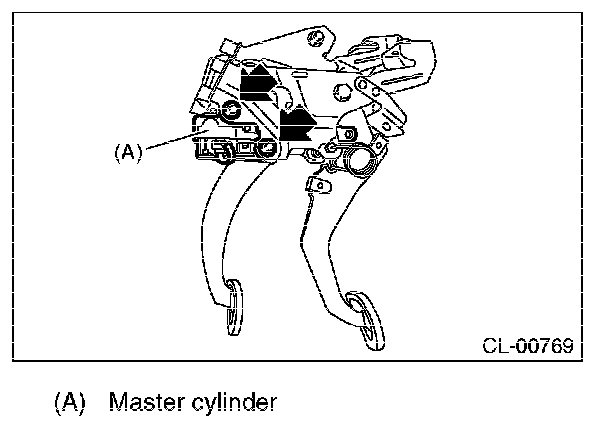 (A)

CL-00769

(A) Master cylinder