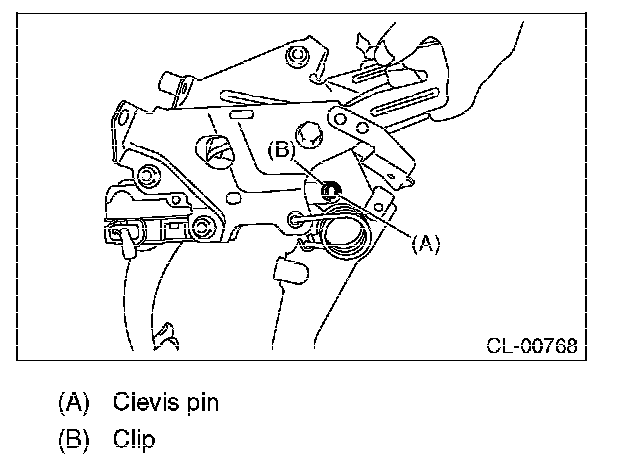 (B)

(A)

CL-00768

(A) Clevis pin

(B) Clip