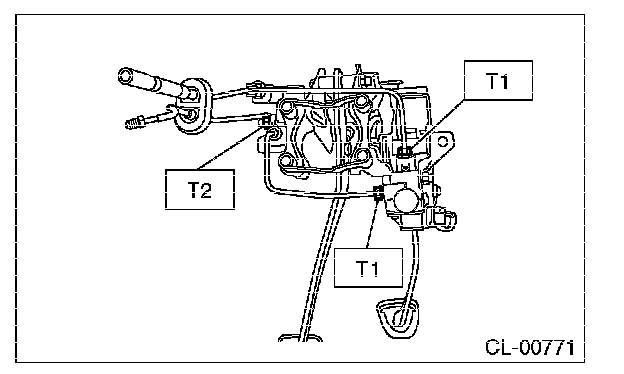 T1

T2

T1

CL-00771