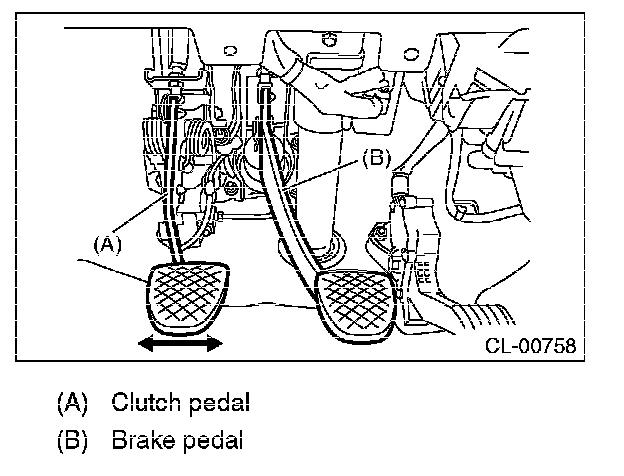 (B)
(A)
CL-00758

(A) Clutch pedal
(B) Brake pedal